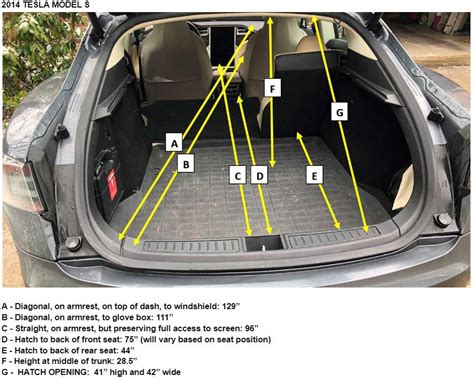 2014 TESLA MODEL S

A
B
C
D
E
F
G

A - Diagonal, on armrest, on top of dash, to windshield: 129"
B - Diagonal, on armrest, to glove box: 111"
C - Straight, on armrest, but preserving full access to screen: 96"
D - Hatch to back of front seat: 75" (will vary based on seat position)
E - Hatch to back of rear seat: 44"
F - Height at middle of trunk: 28.5"
G - HATCH OPENING: 41" high and 42" wide