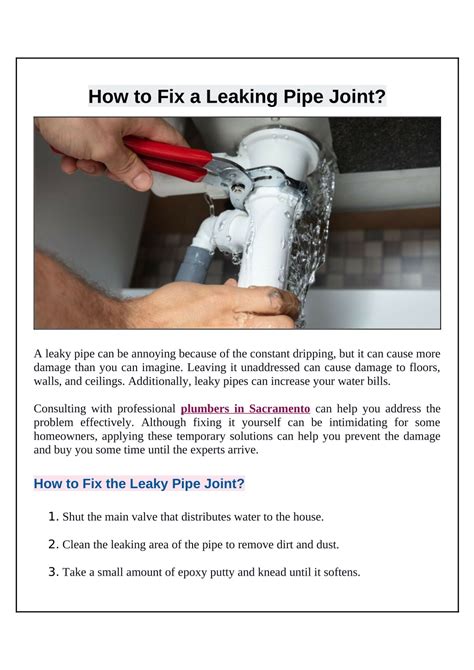 How to Fix a Leaking Pipe Joint?

A leaky pipe can be annoying because of the constant dripping, but it can cause more damage than you can imagine. Leaving it unaddressed can cause damage to floors, walls, and ceilings. Additionally, leaky pipes can increase your water bills.

Consulting with professional plumbers in Sacramento can help you address the problem effectively. Although fixing it yourself can be intimidating for some homeowners, applying these temporary solutions can help you prevent the damage and buy you some time until the experts arrive.

How to Fix the Leaky Pipe Joint?

1. Shut the main valve that distributes water to the house.

2. Clean the leaking area of the pipe to remove dirt and dust.

3. Take a small amount of epoxy putty and knead until it softens.